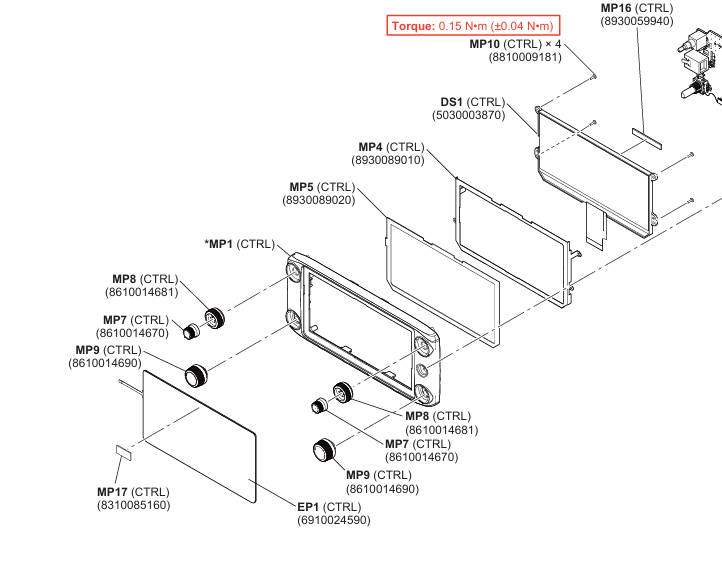 Torque: 0.15 N•m (±0.04 N•m)

MP16 (CTRL)
(8930059940)

MP10 (CTRL) × 4
(8810009181)

DS1 (CTRL)
(5030003870)

MP4 (CTRL)
(8930089010)

MP5 (CTRL)
(8930089020)

*MP1 (CTRL)

MP8 (CTRL)
(8610014681)

MP7 (CTRL)
(8610014670)

MP9 (CTRL)
(8610014690)

MP8 (CTRL)
(8610014681)

MP7 (CTRL)
(8610014670)

MP9 (CTRL)
(8610014690)

MP17 (CTRL)
(8310085160)

EP1 (CTRL)
(6910024590)